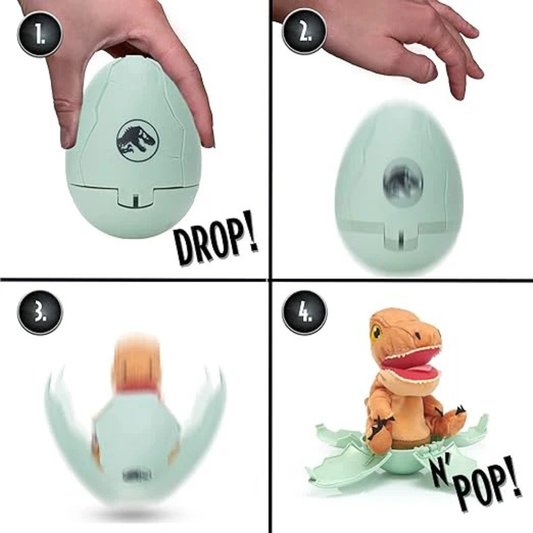 1.

DROP!

2.

3.

4.

N' POP!