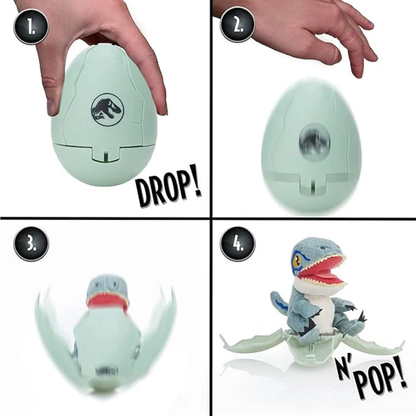 1.

DROP!

2.

3.

4.

N' POP!