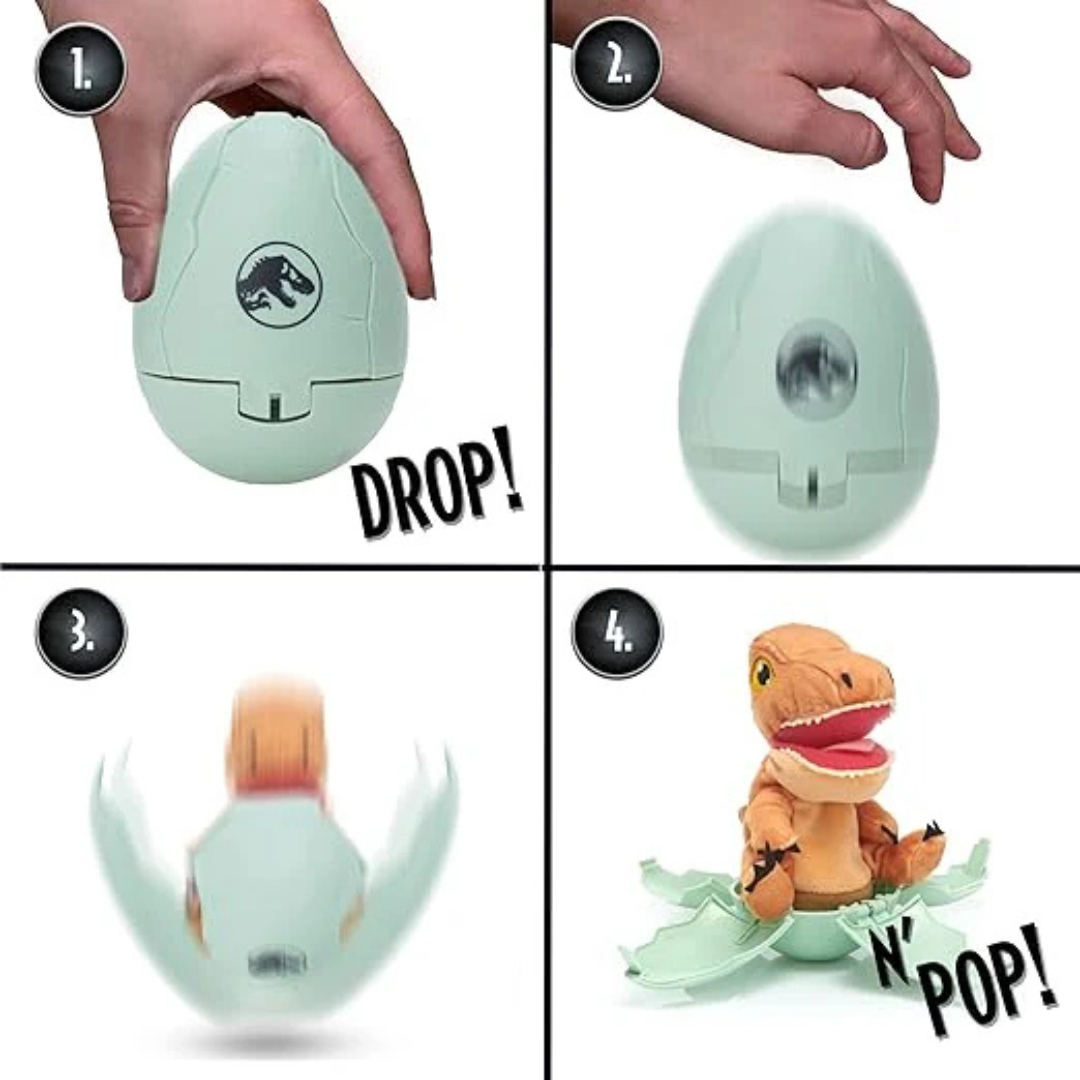 1.

DROP!

2.

3.

4.

N' POP!