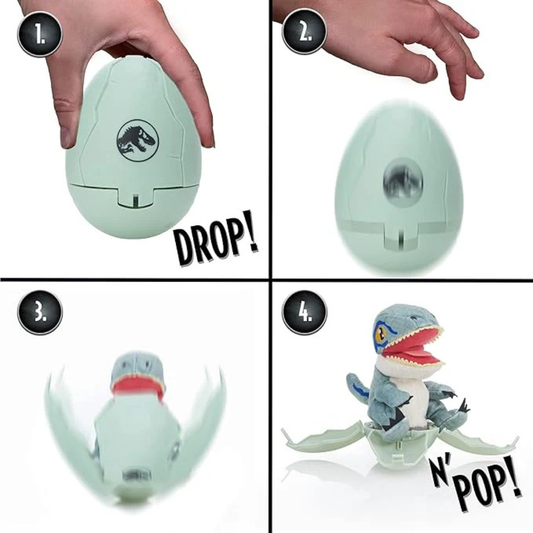 1.

DROP!

2.

3.

4.

N' POP!