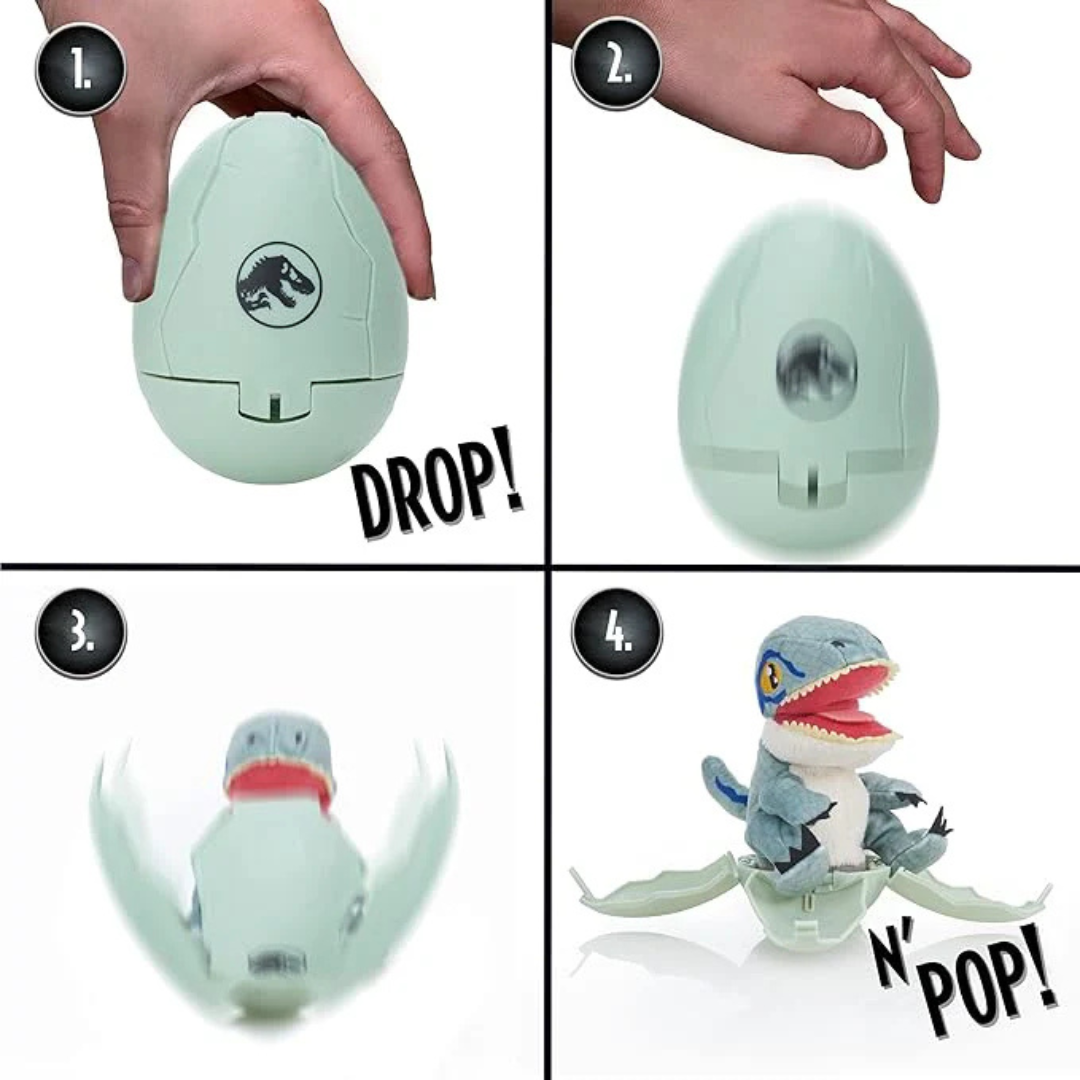 1.

DROP!

2.

3.

4.

N' POP!